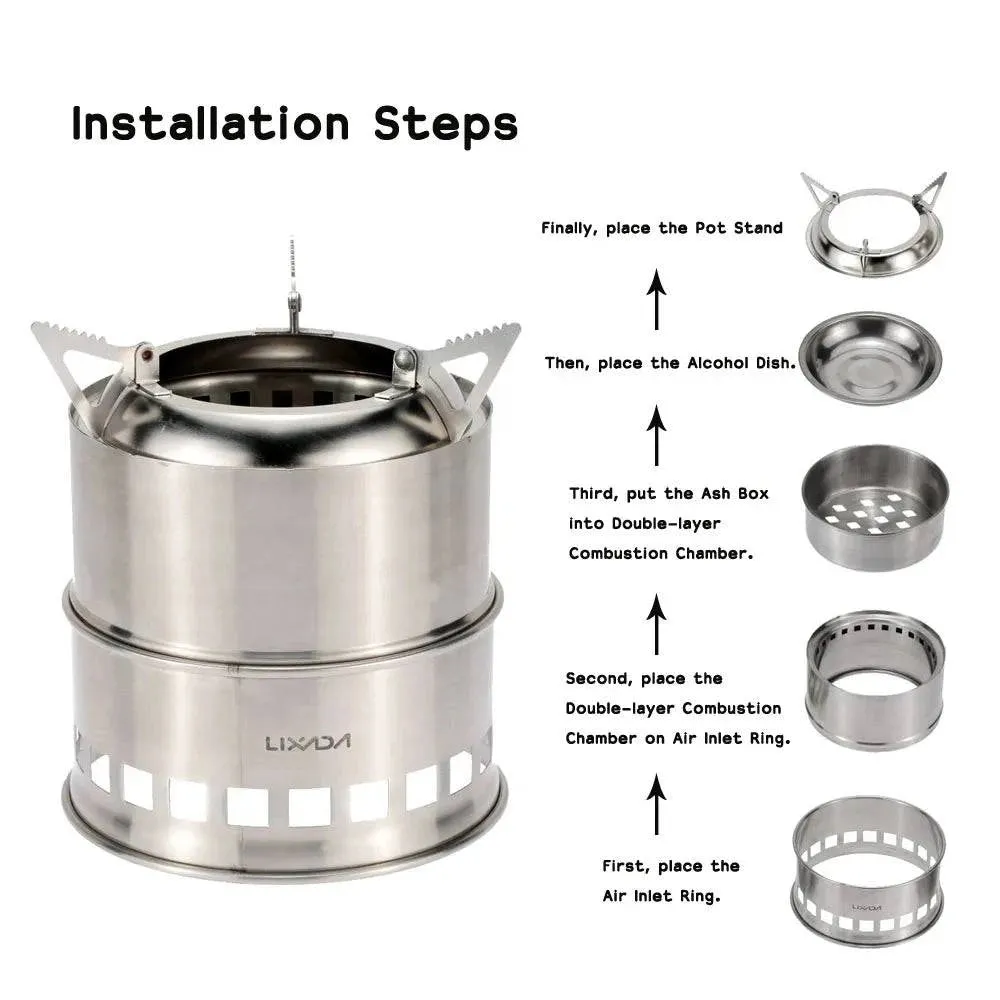 Installation Steps

LIXADA

Finally, place the Pot Stand

Then, place the Alcohol Dish.

Third, put the Ash Box into Double-layer Combustion Chamber.

Second, place the Double-layer Combustion Chamber on Air Inlet Ring.

First, place the Air Inlet Ring.

LIXADA